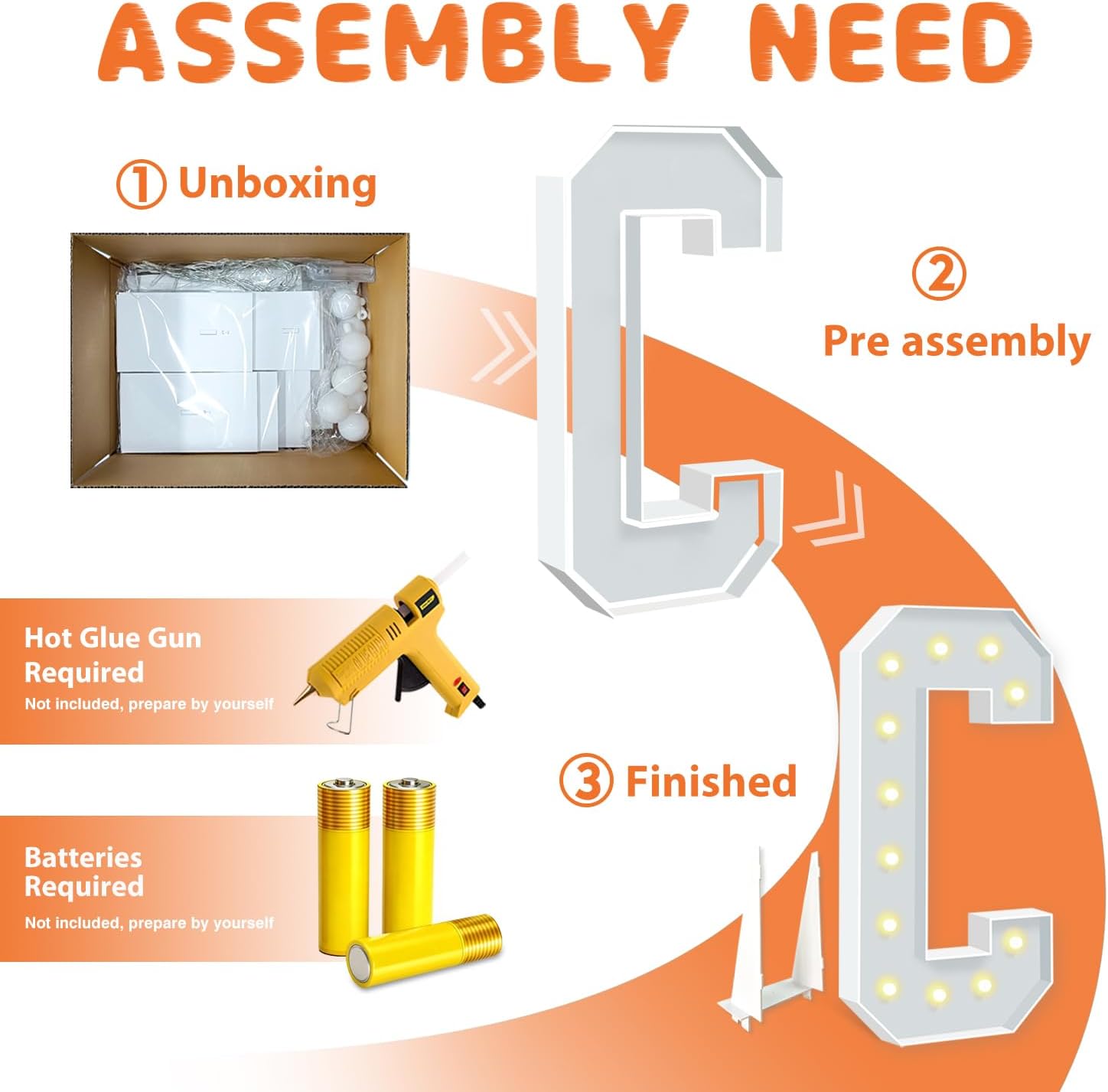 ASSEMBLY NEED

① Unboxing

② Pre assembly

Hot Glue Gun Required
Not included, prepare by yourself

③ Finished

Batteries Required
Not included, prepare by yourself