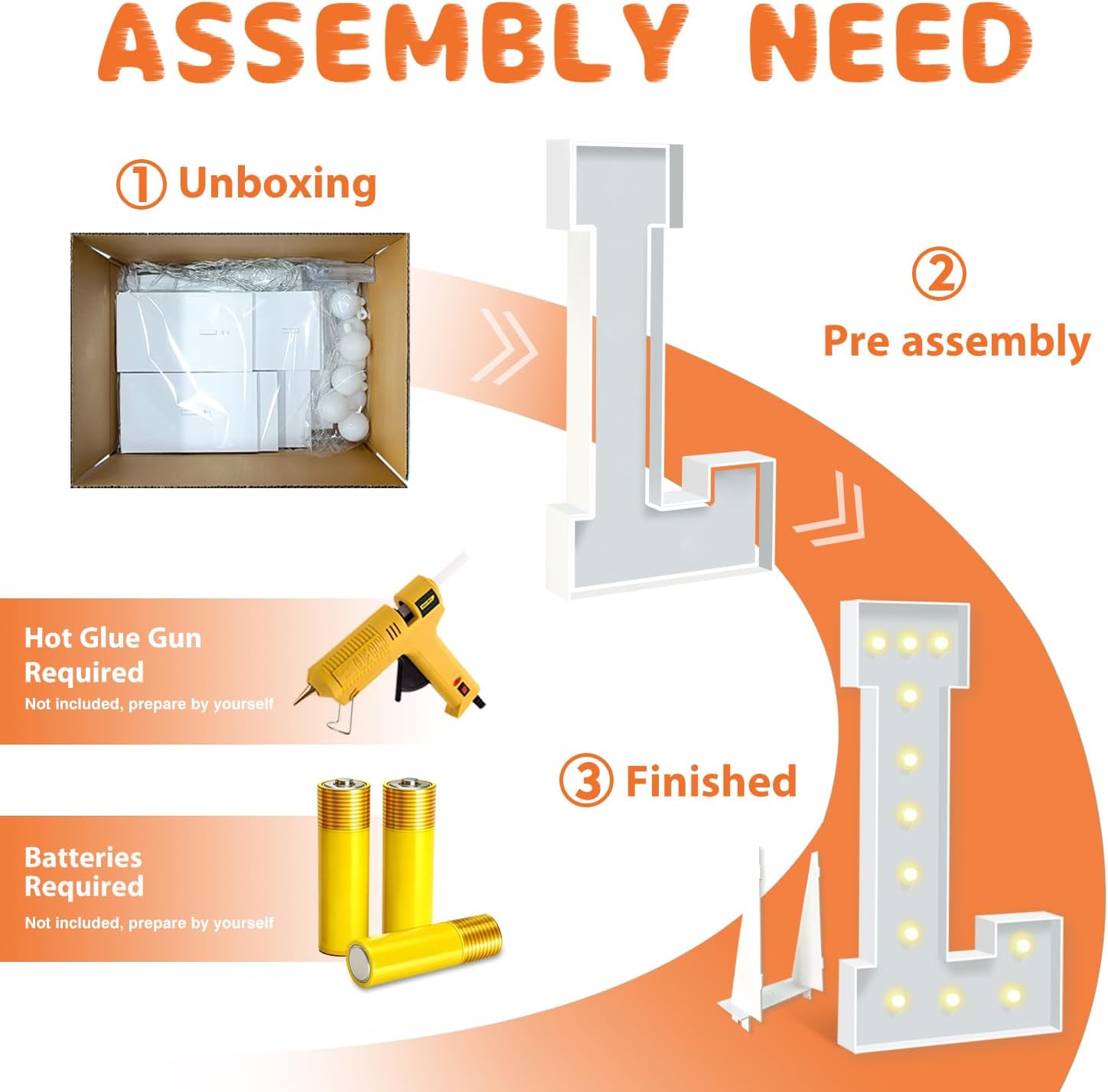 ASSEMBLY NEED

① Unboxing

② Pre assembly

Hot Glue Gun Required
Not included, prepare by yourself

③ Finished

Batteries Required
Not included, prepare by yourself