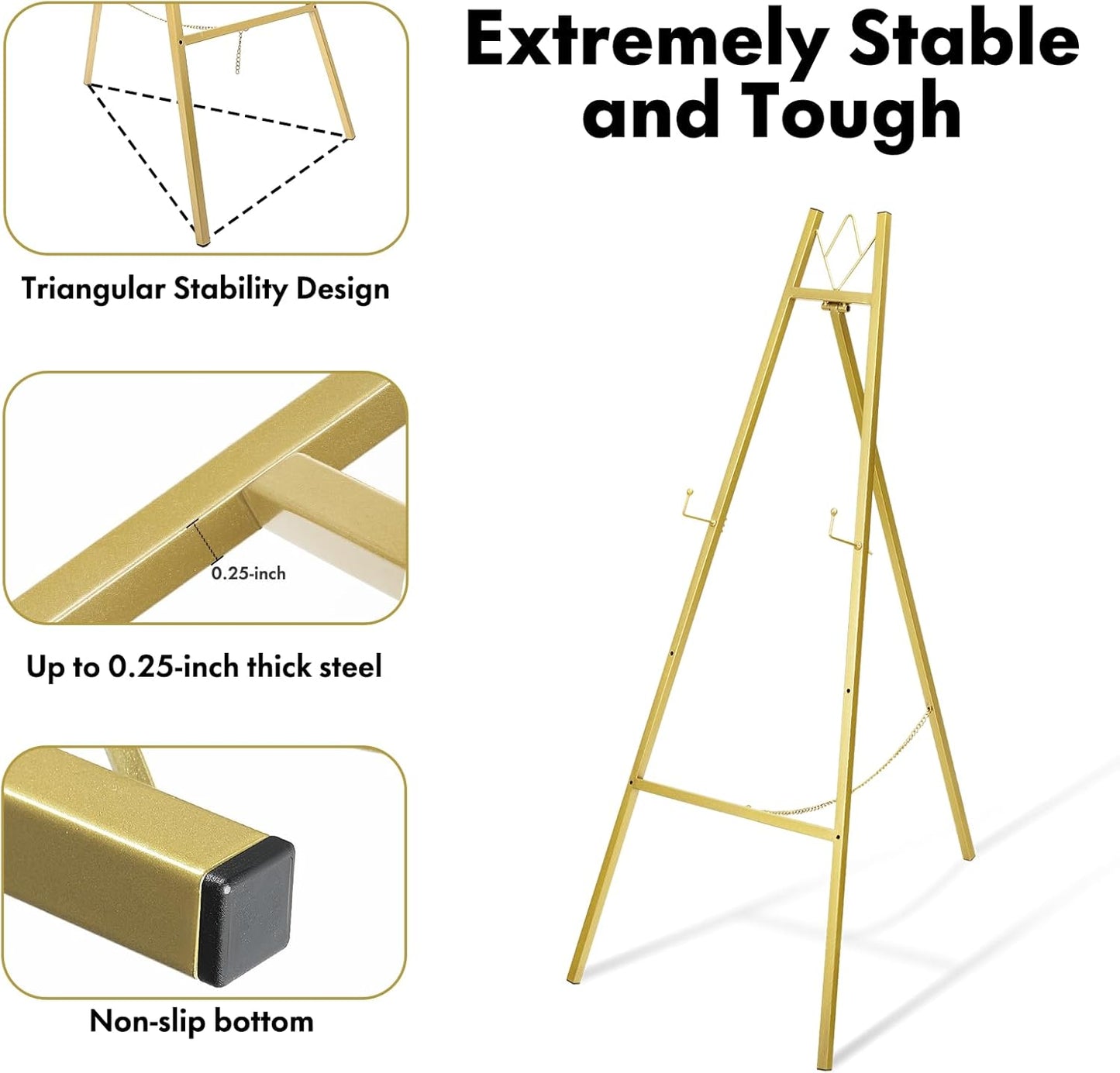 Extremely Stable and Tough

Triangular Stability Design

0.25-inch

Up to 0.25-inch thick steel

Non-slip bottom