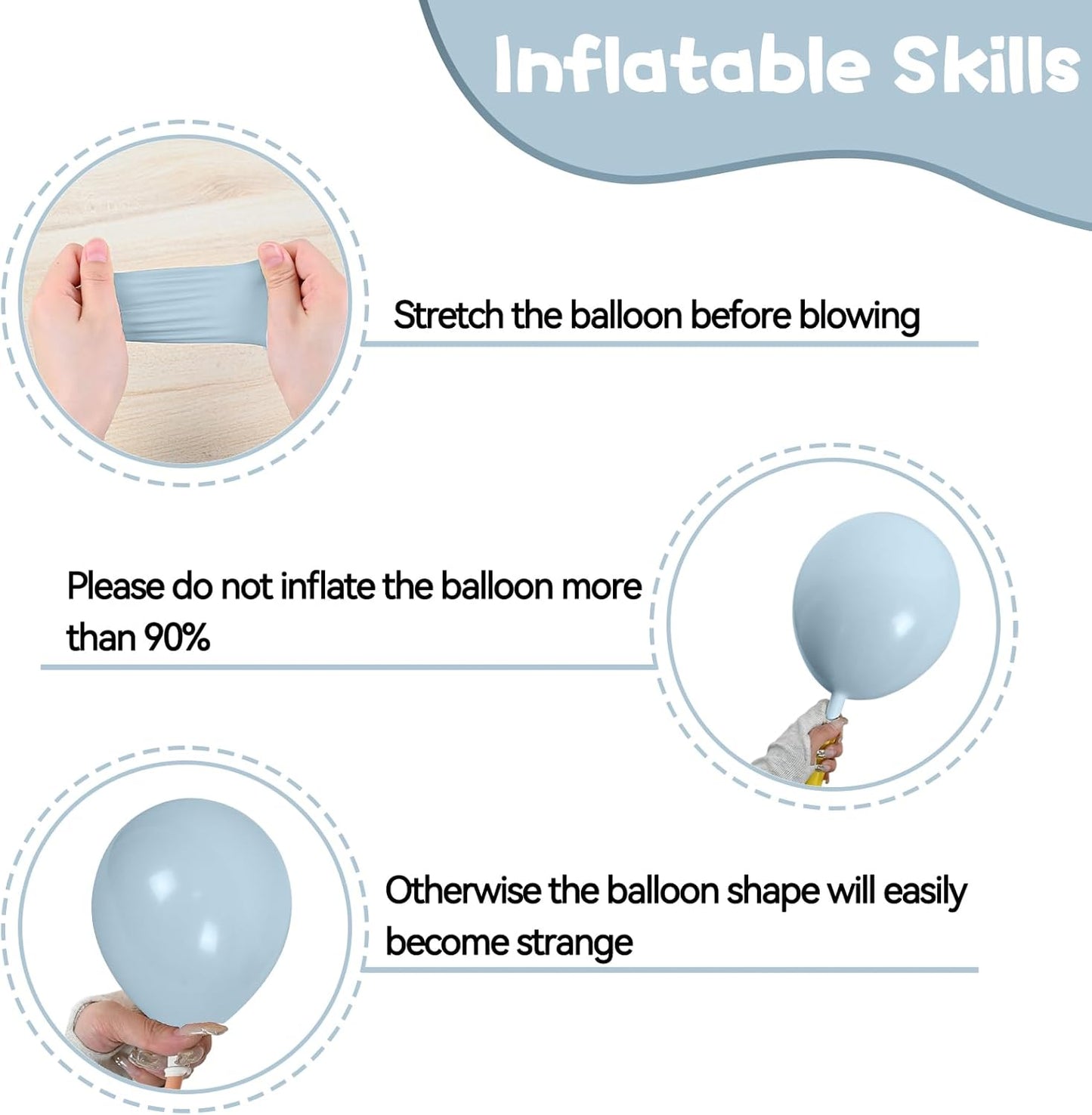 Inflatable Skills

Stretch the balloon before blowing

Please do not inflate the balloon more than 90%

Otherwise the balloon shape will easily become strange