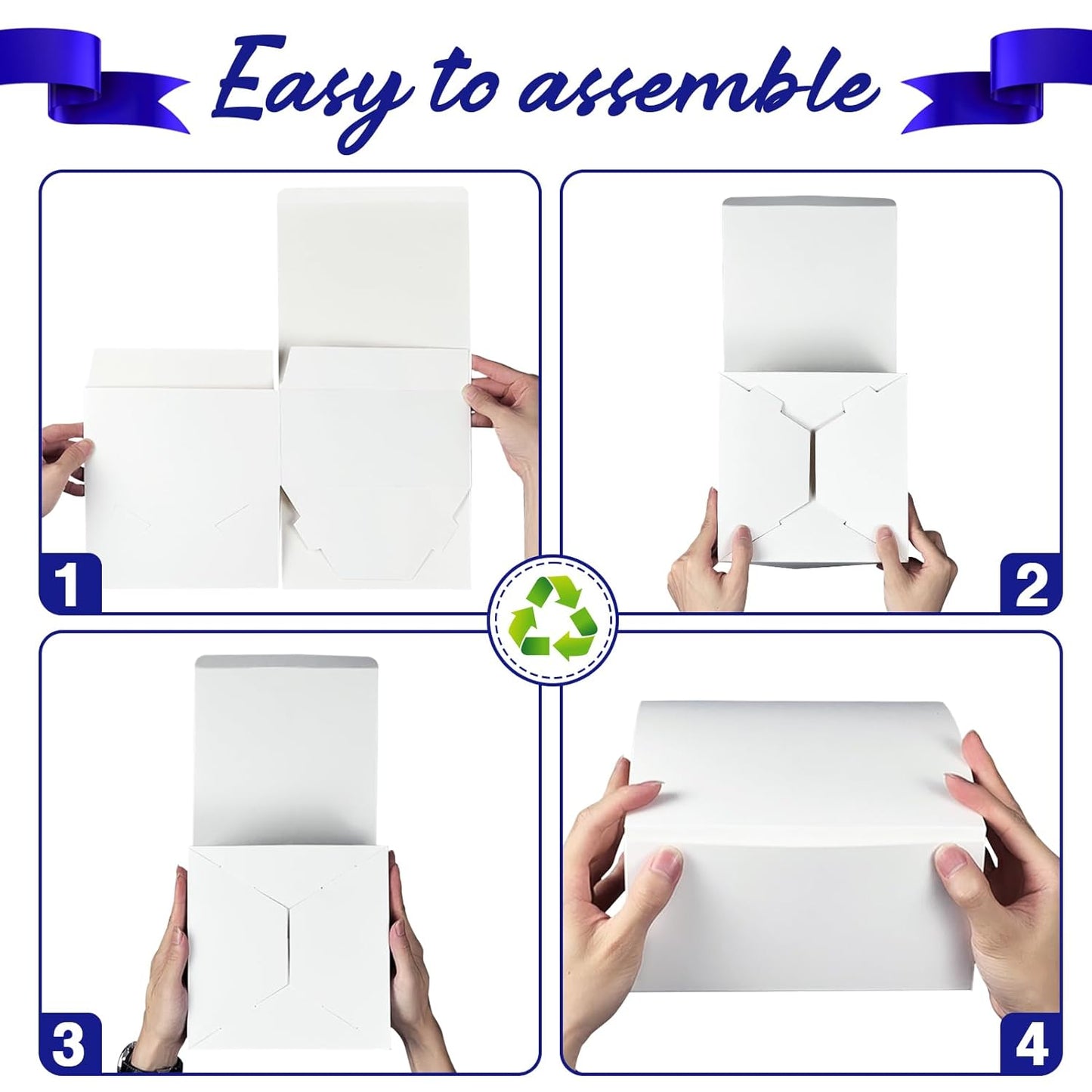 Easy to assemble

1

2

3

4