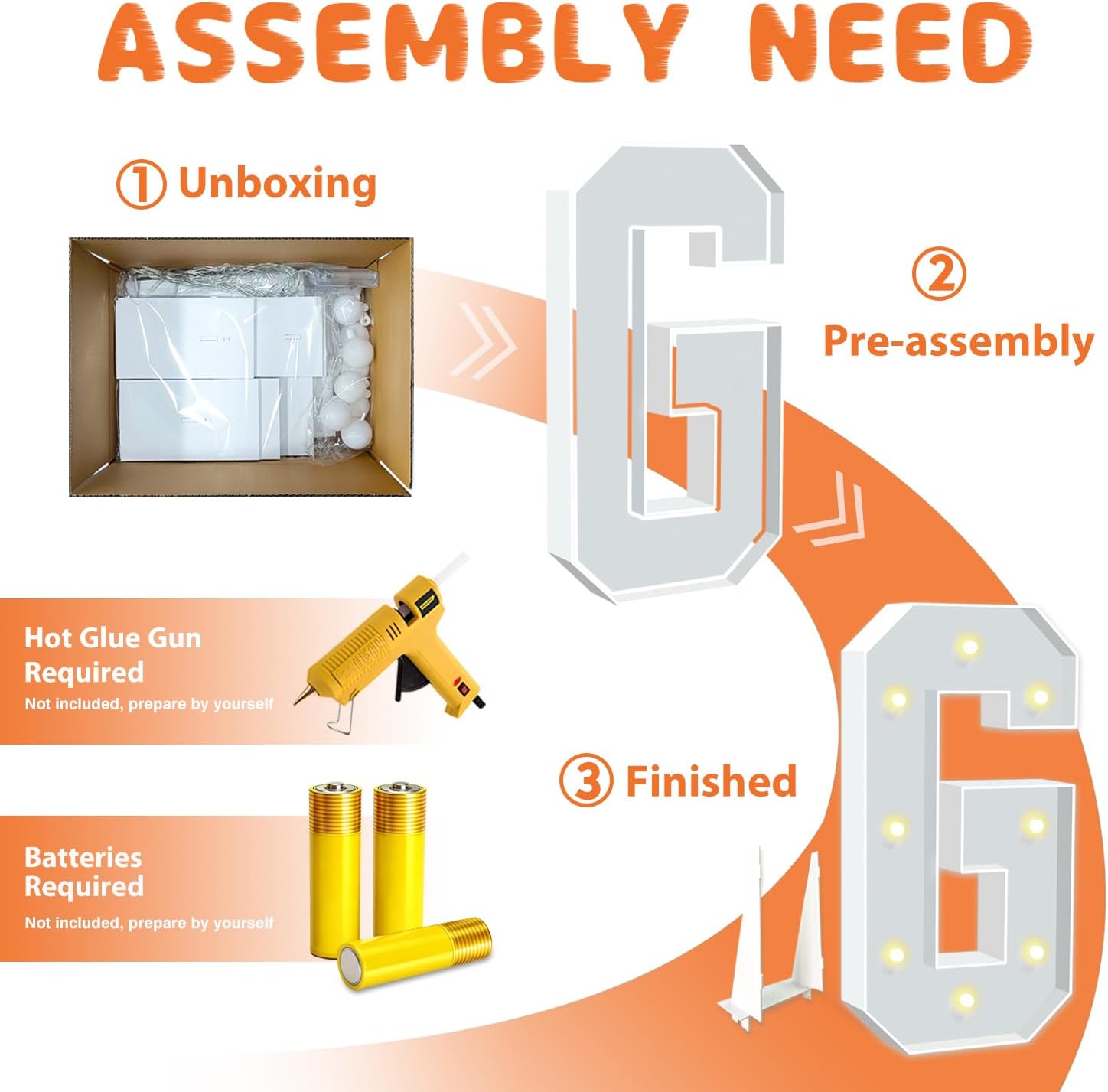 ASSEMBLY NEED

① Unboxing

② Pre-assembly

Hot Glue Gun Required
Not included, prepare by yourself

③ Finished

Batteries Required
Not included, prepare by yourself