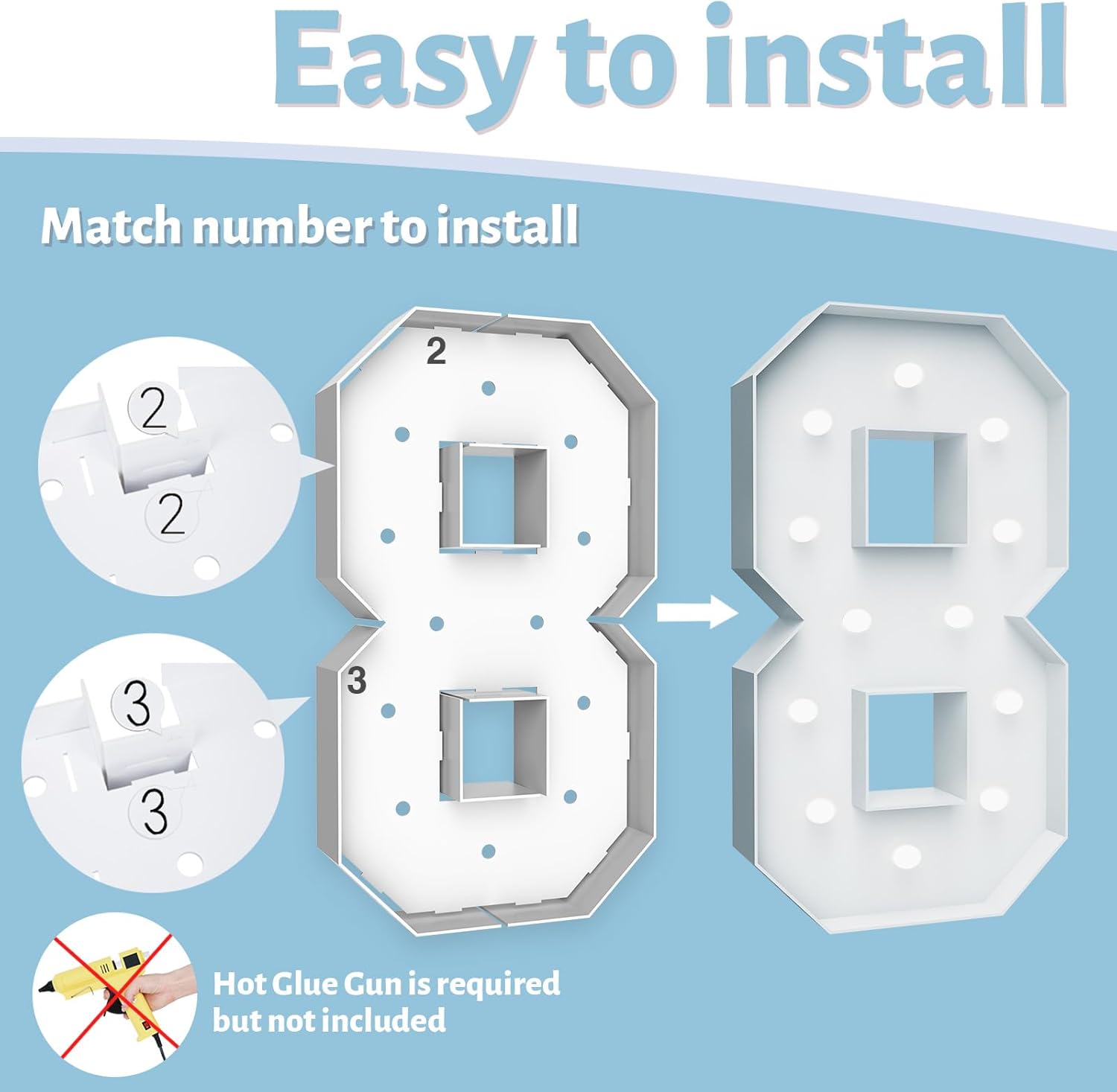 Easy to install

Match number to install

2

2

2

3

3

3

Hot Glue Gun is required but not included