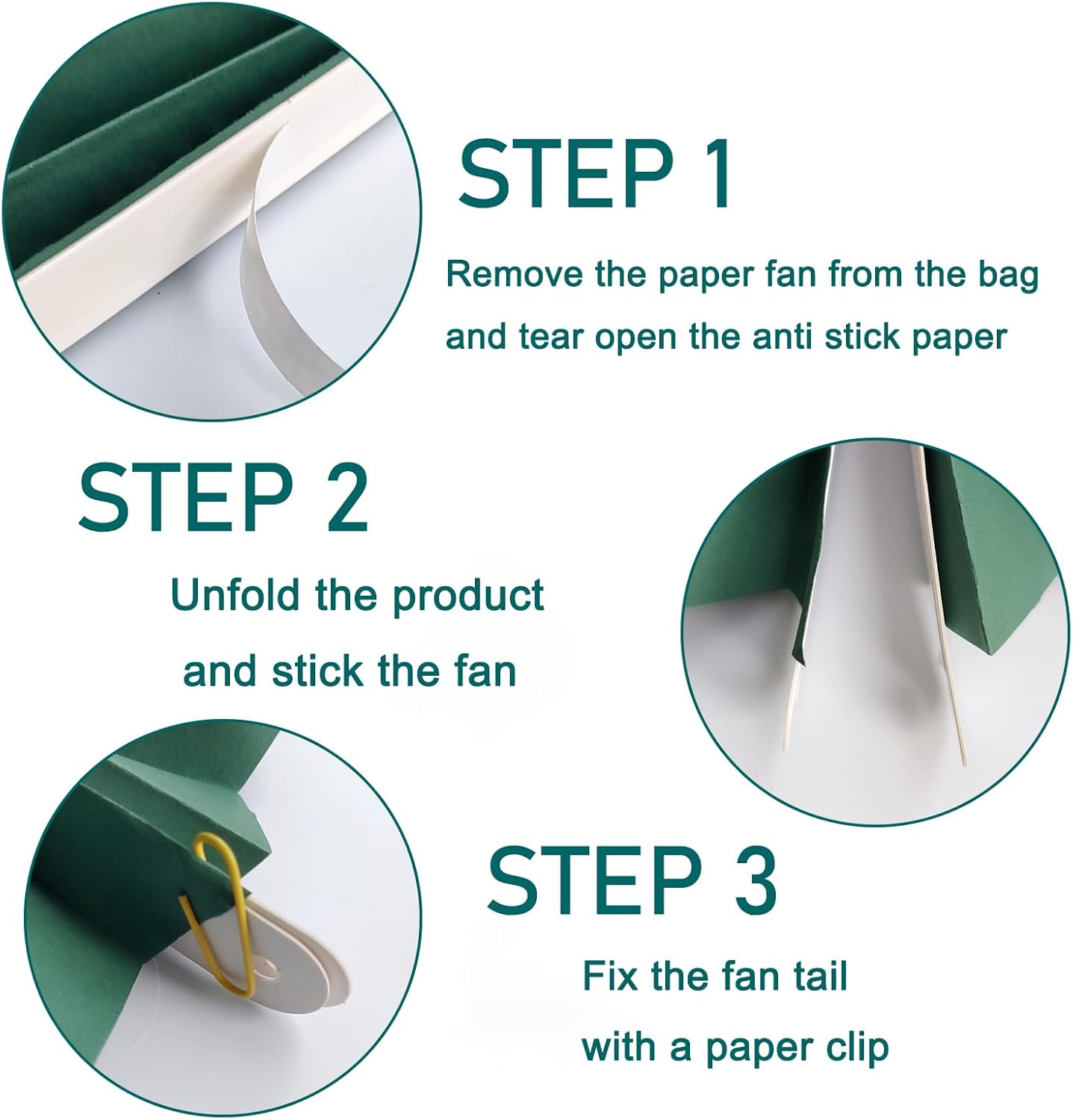 STEP 1

Remove the paper fan from the bag and tear open the anti stick paper

STEP 2

Unfold the product and stick the fan

STEP 3

Fix the fan tail with a paper clip