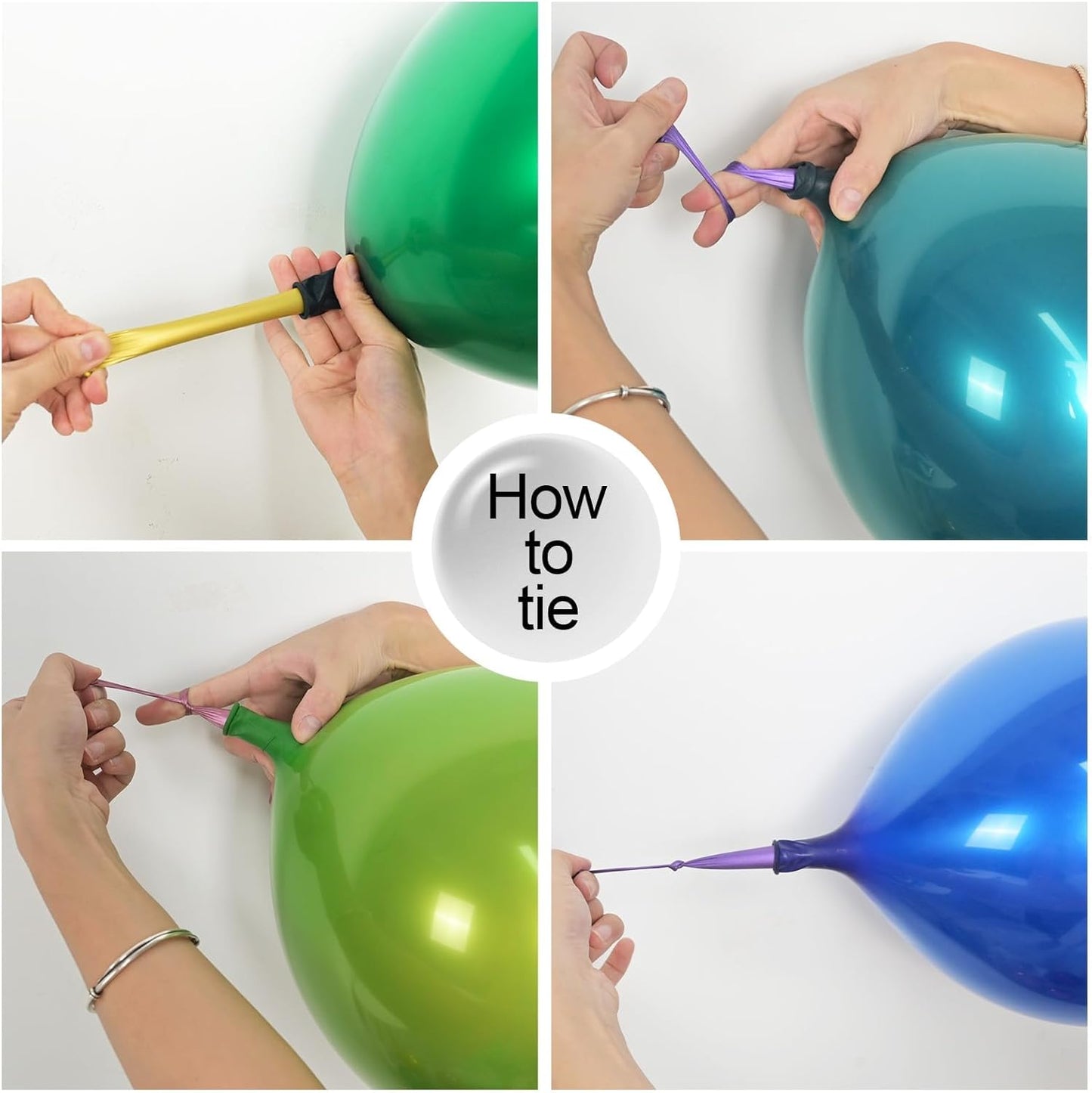 How to tie