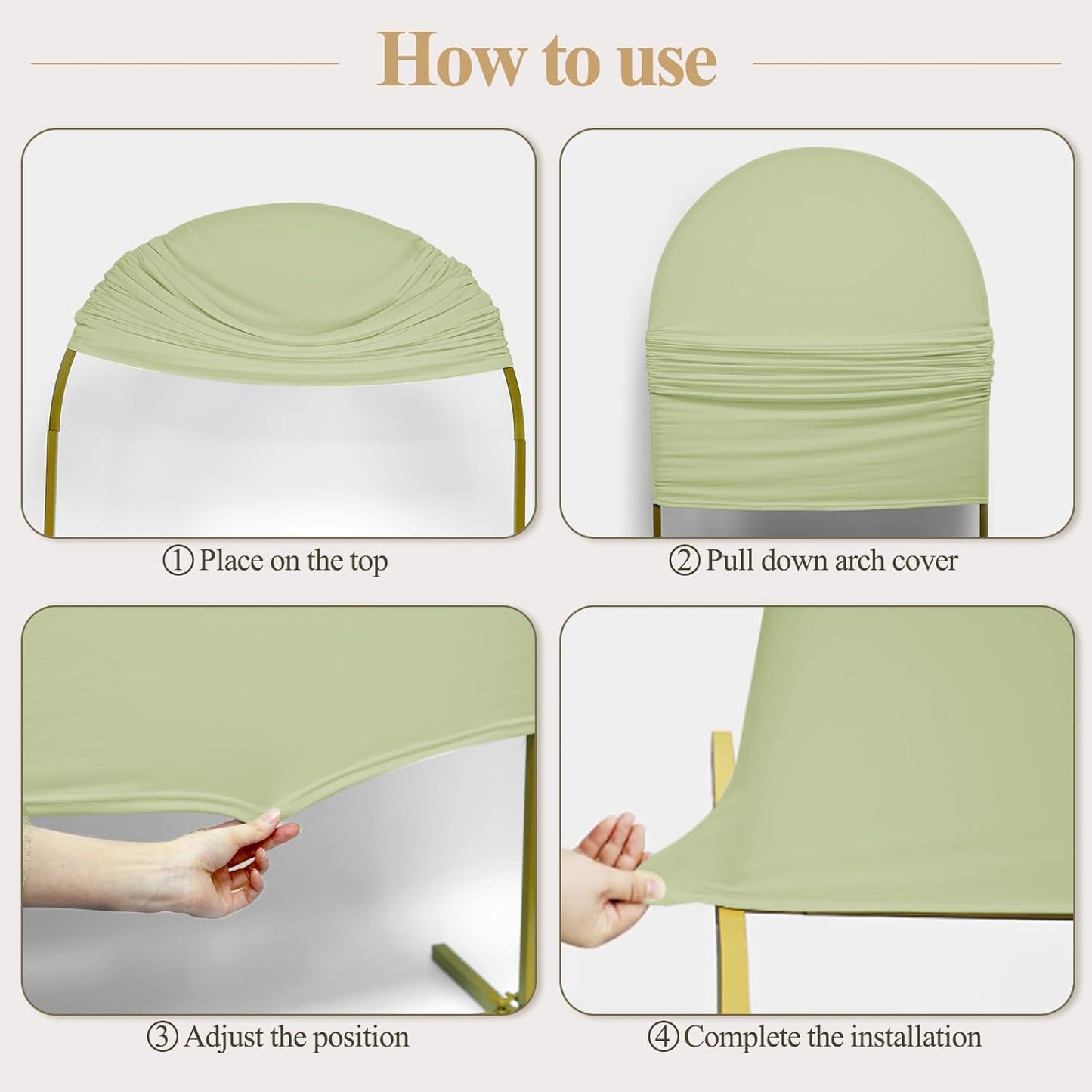 How to use

① Place on the top

② Pull down arch cover

③ Adjust the position

④ Complete the installation