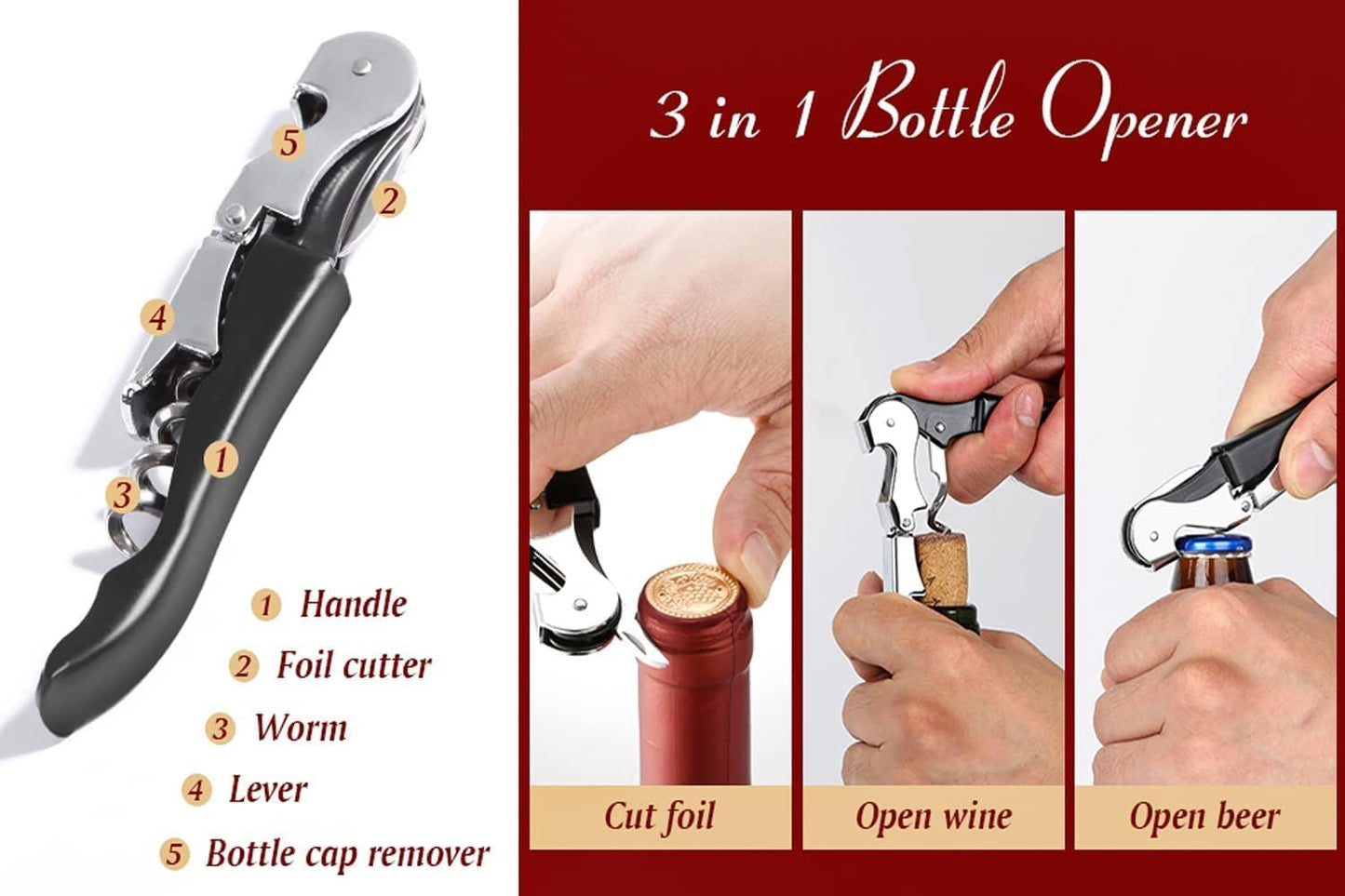 5
2
4
1
3

1 Handle
2 Foil cutter
3 Worm
4 Lever
5 Bottle cap remover

3 in 1 Bottle Opener

Cut foil

Open wine

Open beer