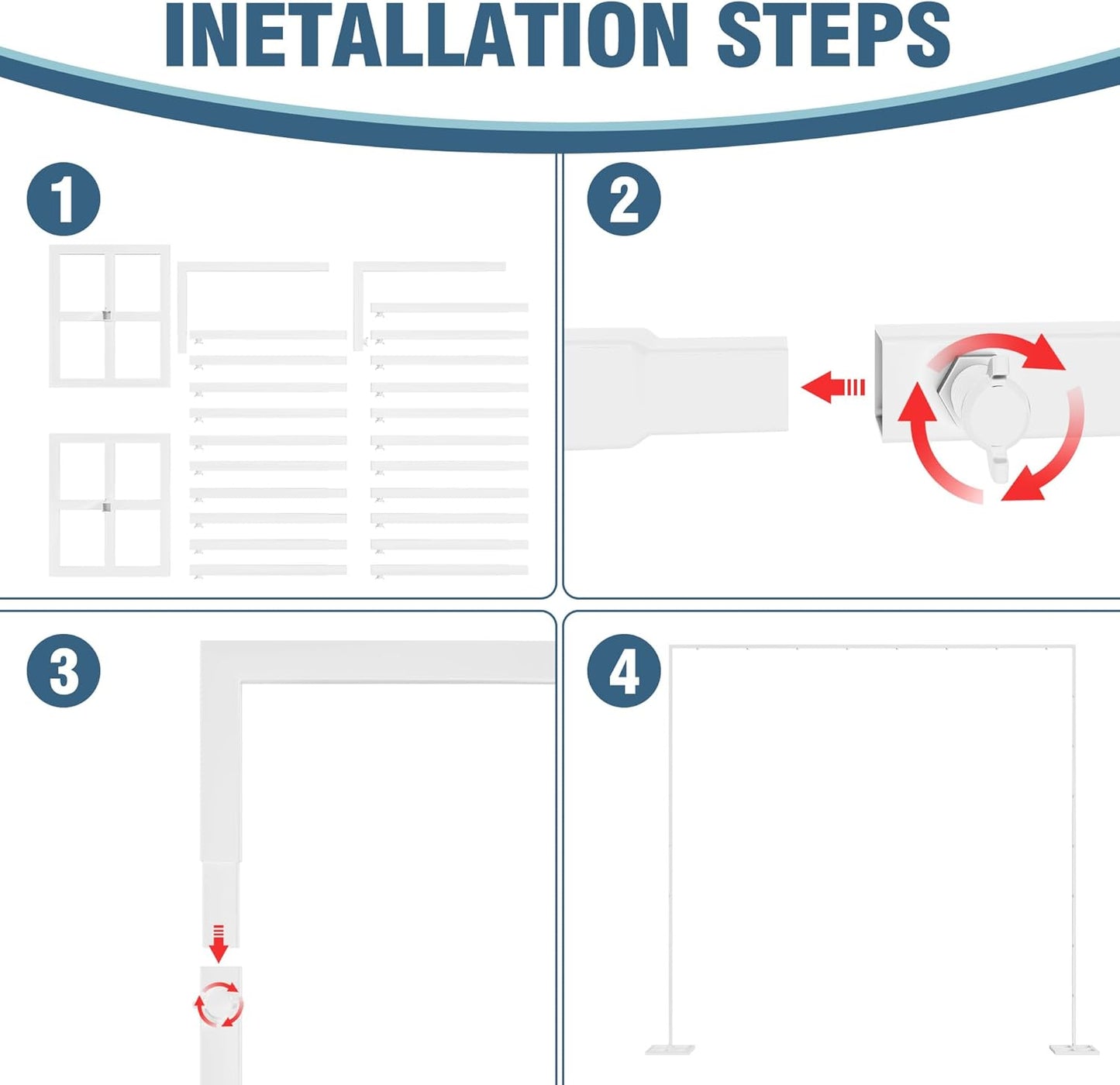 INETALLATION STEPS

1

2

3

4