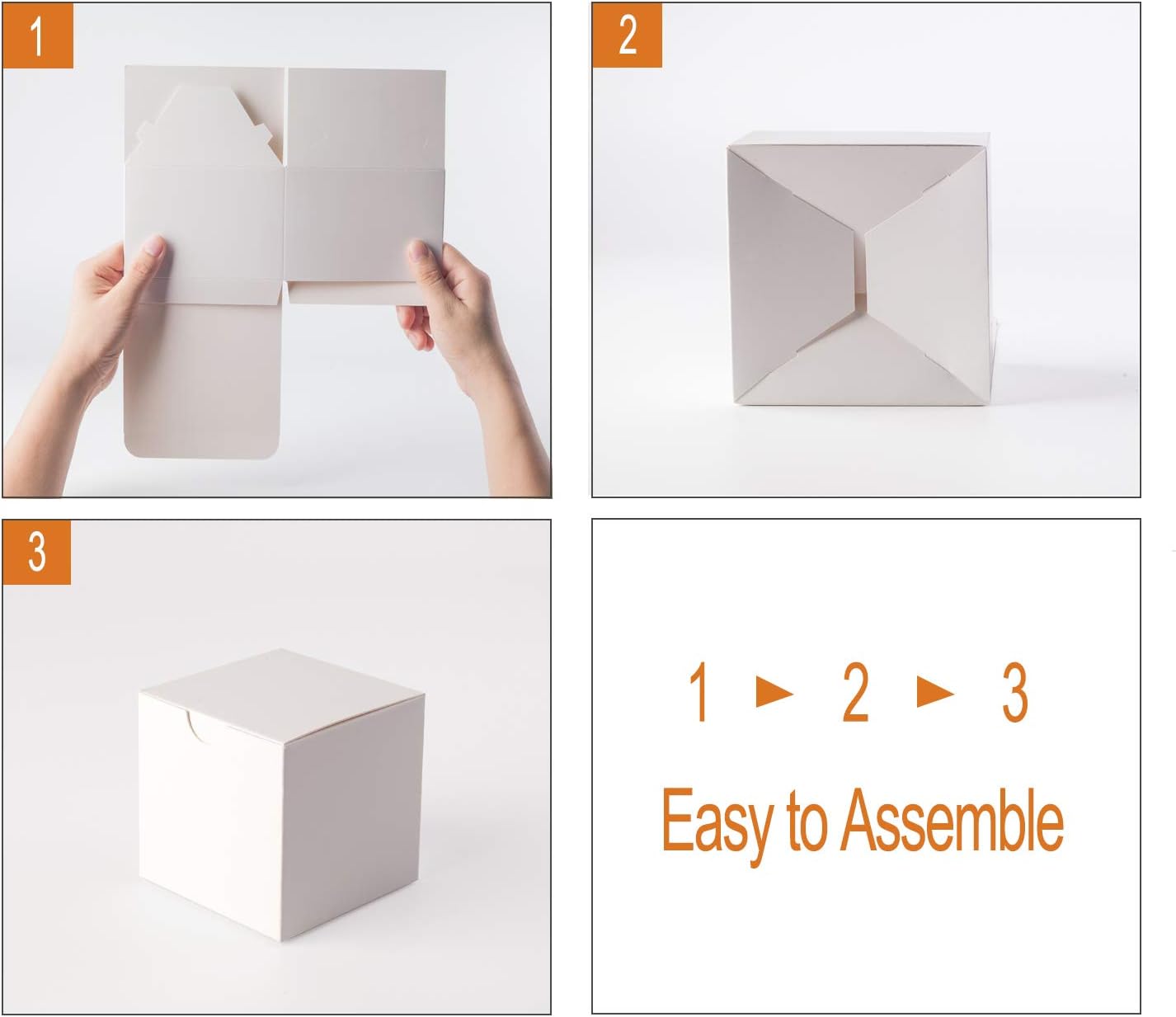 1

2

3

1 ► 2 ► 3

Easy to Assemble