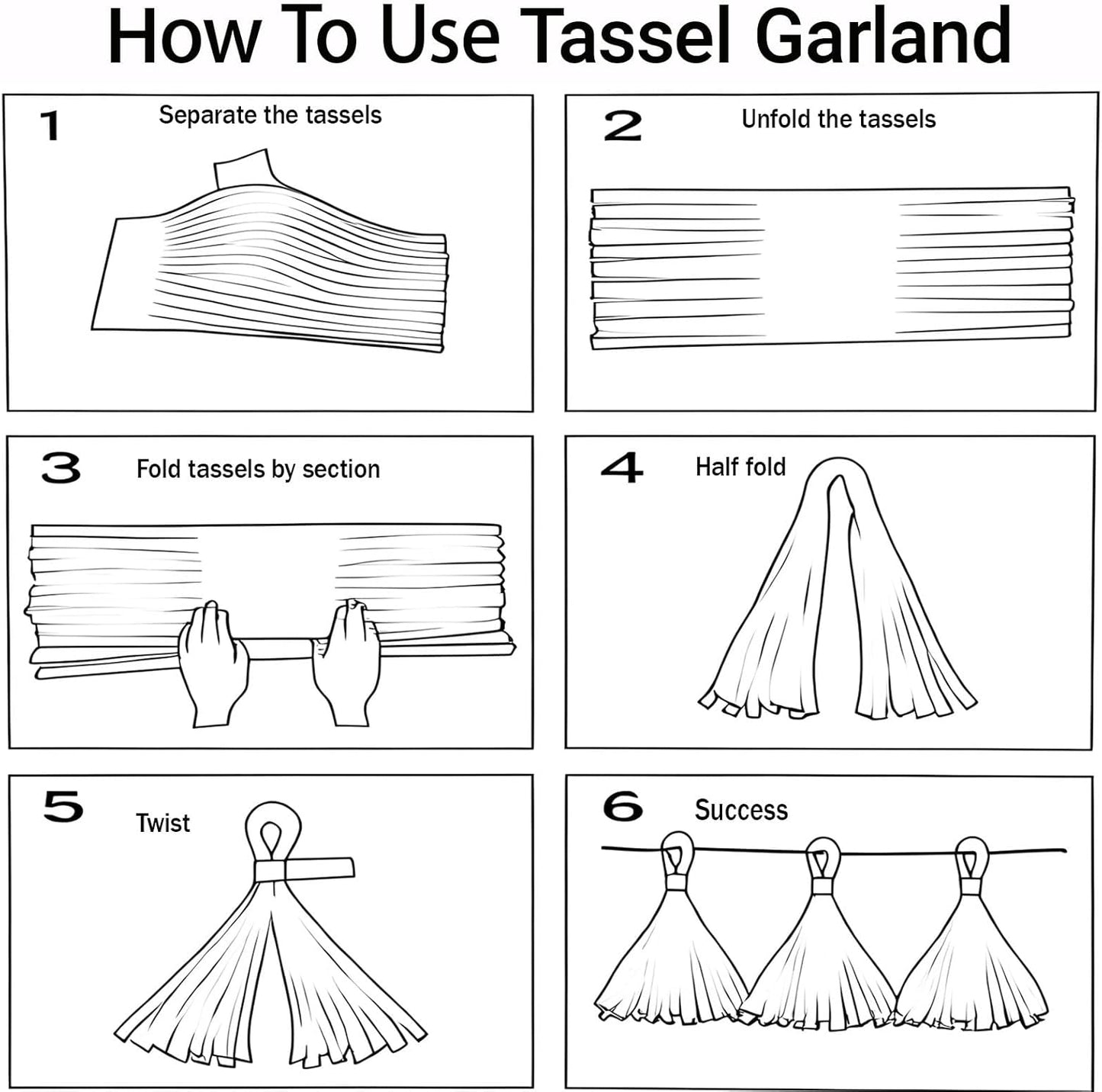 How To Use Tassel Garland

1 Separate the tassels

2 Unfold the tassels

3 Fold tassels by section

4 Half fold

5 Twist

6 Success