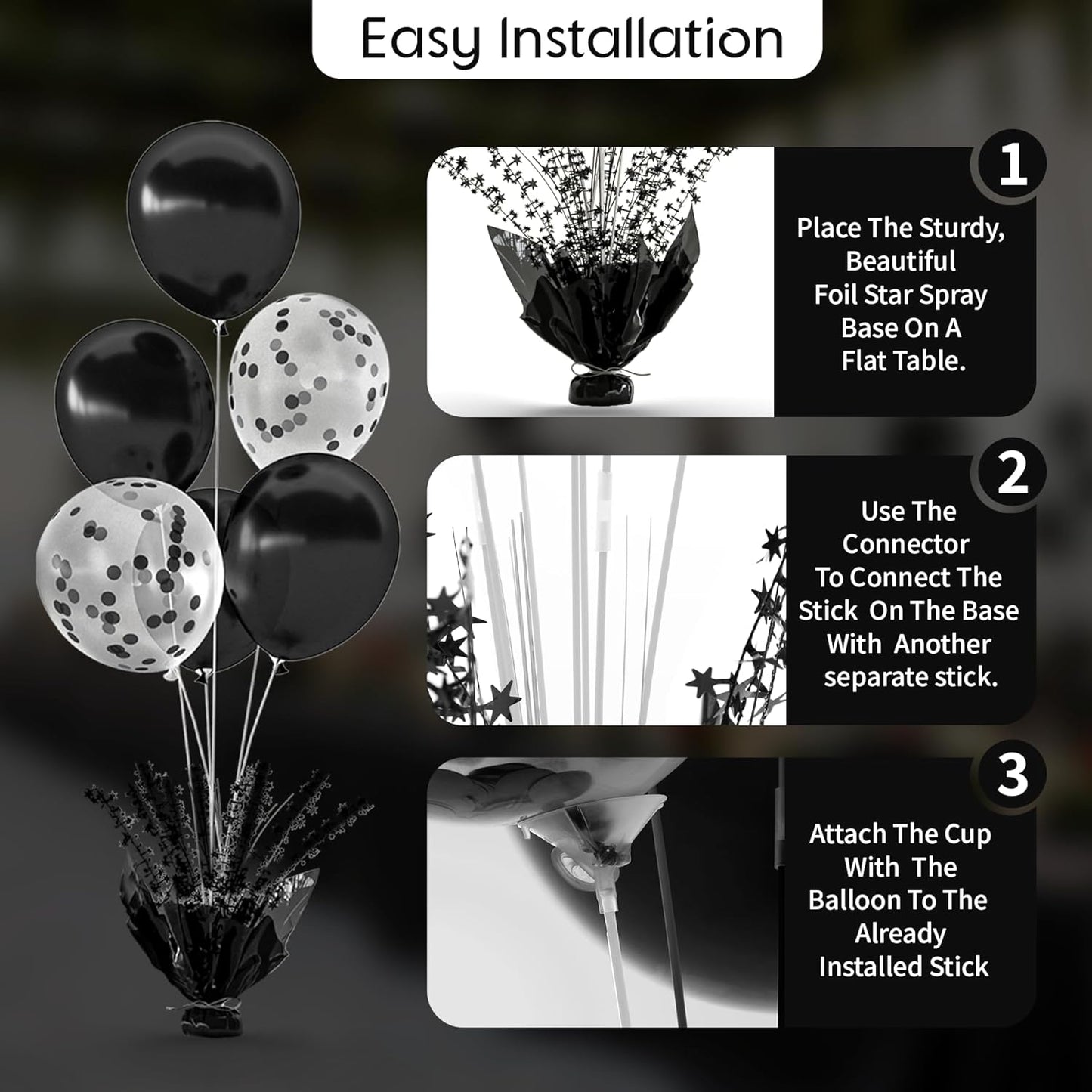 Easy Installation

1

Place The Sturdy, Beautiful Foil Star Spray Base On A Flat Table.

2

Use The Connector To Connect The Stick On The Base With Another separate stick.

3

Attach The Cup With The Balloon To The Already Installed Stick