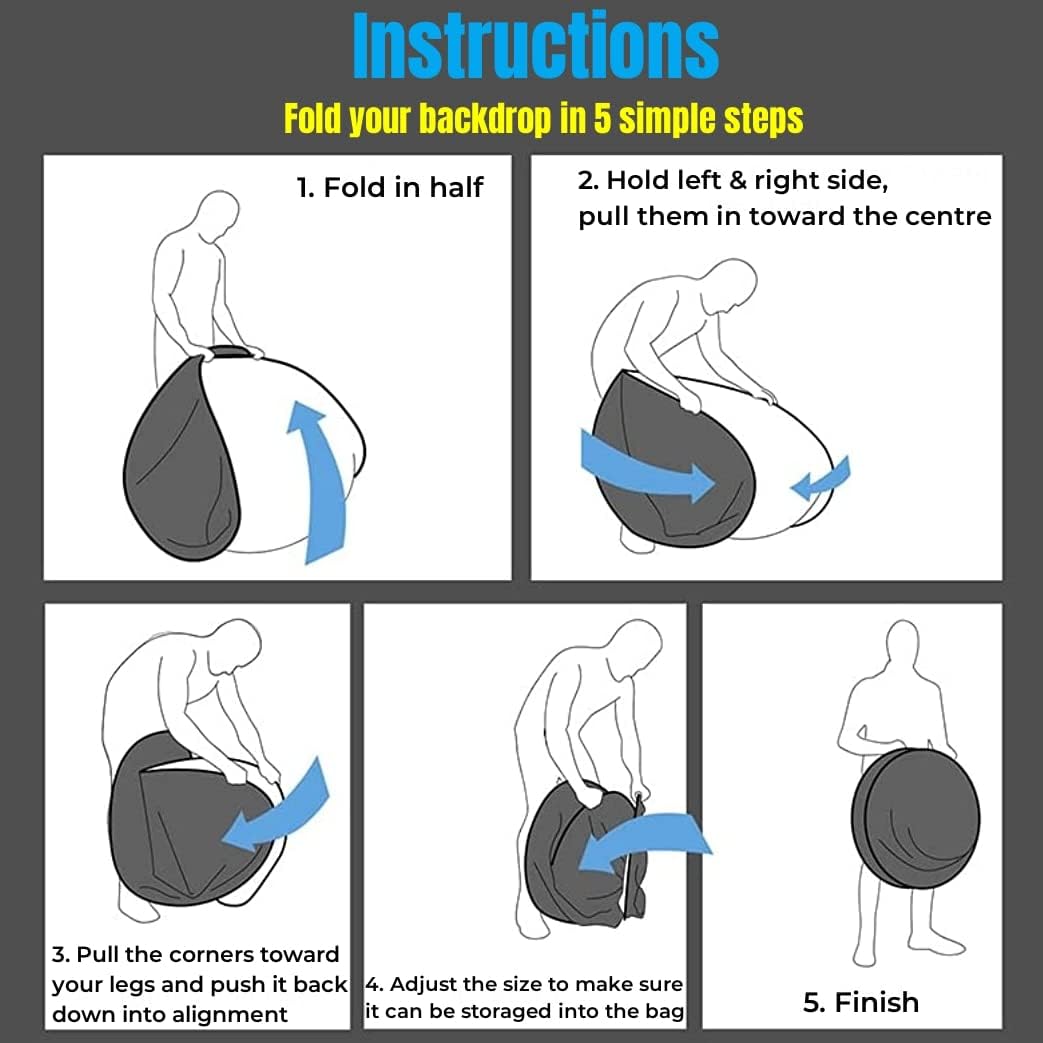 Instructions

Fold your backdrop in 5 simple steps

1. Fold in half

2. Hold left & right side, pull them in toward the centre

3. Pull the corners toward your legs and push it back down into alignment

4. Adjust the size to make sure it can be storaged into the bag

5. Finish